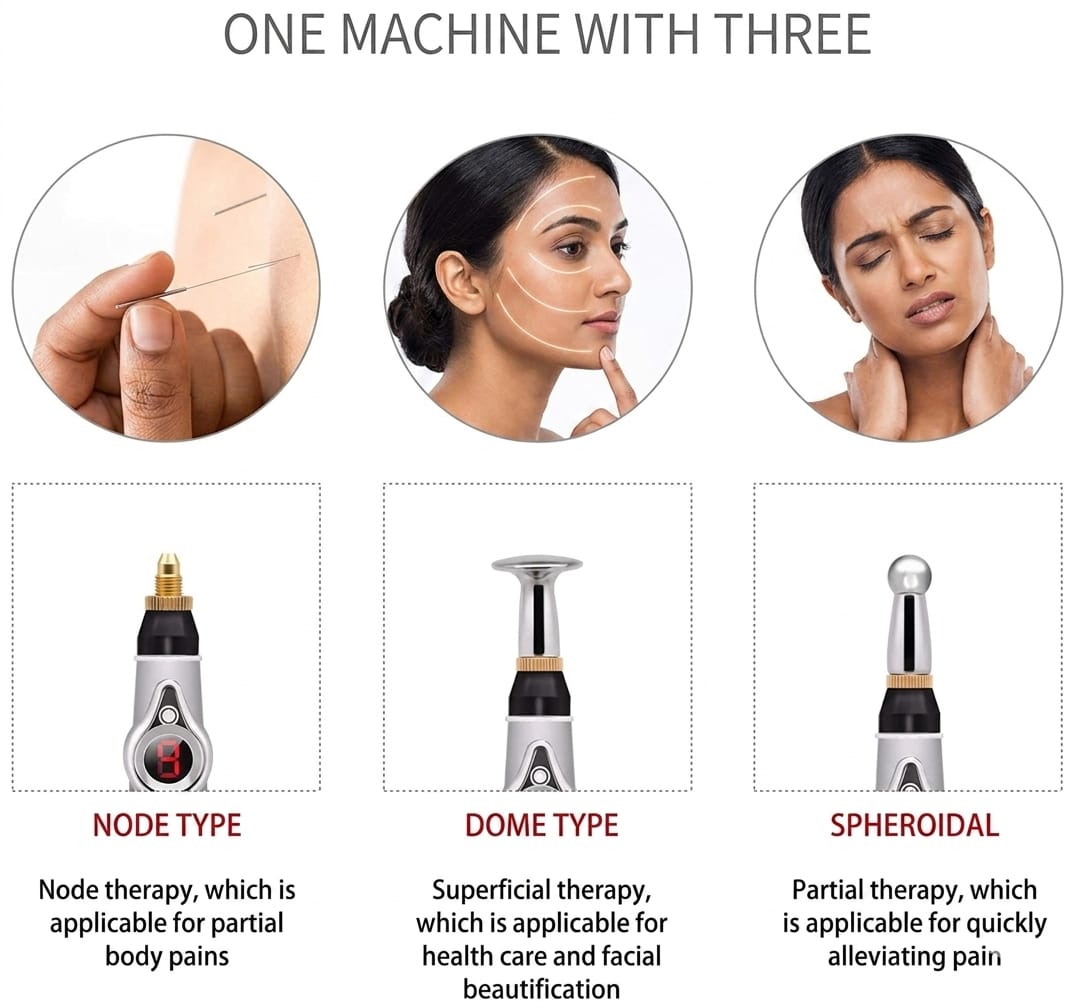 ONE MACHINE WITH THREE

8

NODE TYPE

Node therapy, which is applicable for partial body pains

DOME TYPE

Superficial therapy, which is applicable for health care and facial beautification

SPHEROIDAL

Partial therapy, which is applicable for quickly alleviating pain